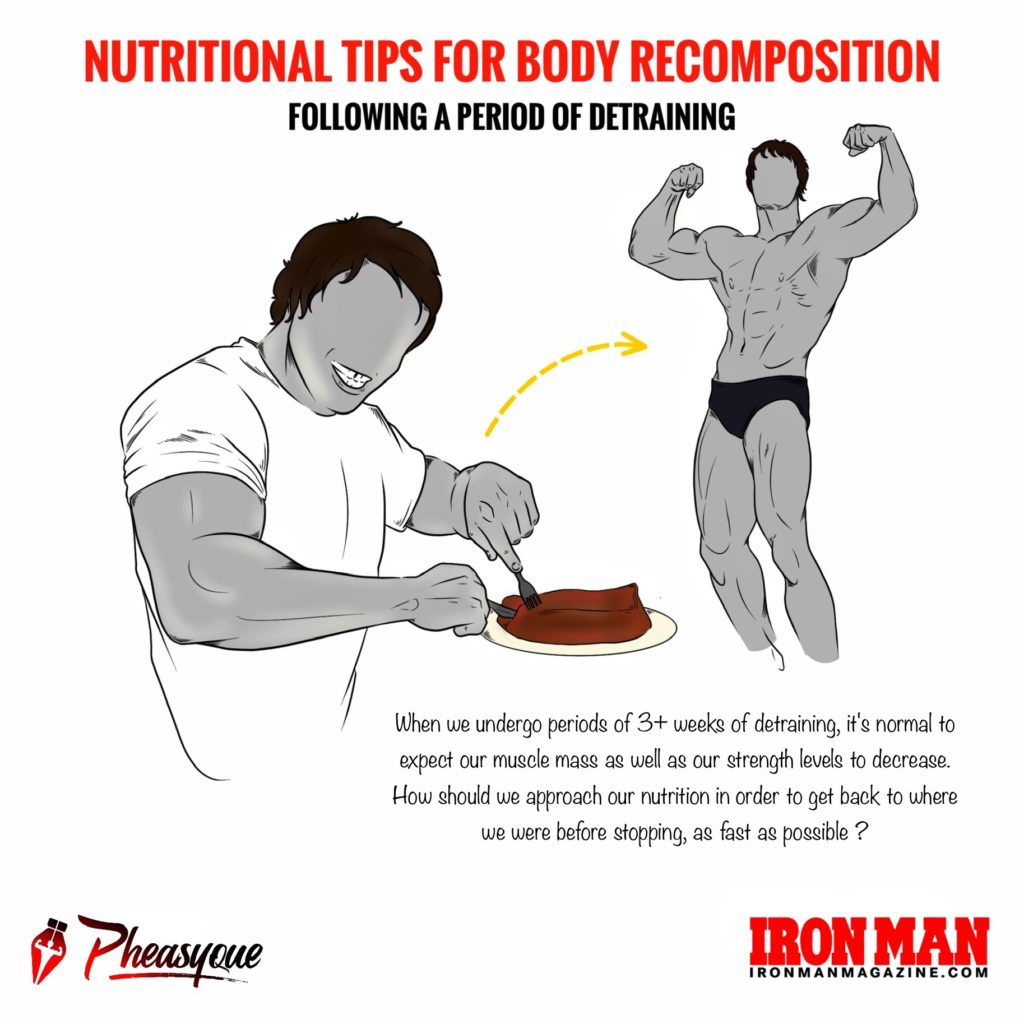 NUTRITIONAL TIPS FOR BODY RECOMPOSITION
FOLLOWING A PERIOD OF DETRAINING

When we undergo periods of 3+ weeks of detraining, it's normal to expect our muscle mass as well as our strength levels to decrease. How should we approach our nutrition in order to get back to where we were before stopping, as fast as possible ?

Pheasyque

IRON MAN
IRONMANMAGAZINE.COM