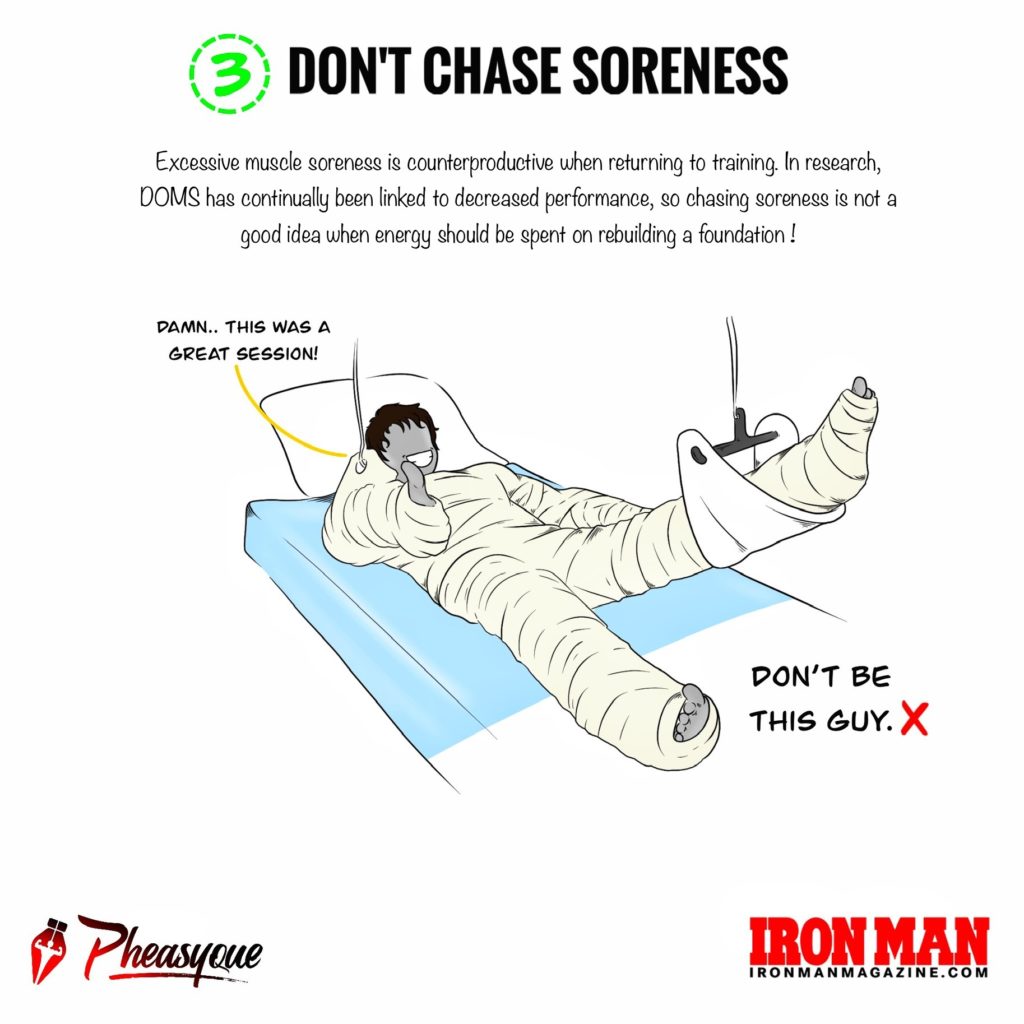 3 DON'T CHASE SORENESS

Excessive muscle soreness is counterproductive when returning to training. In research, DOMS has continually been linked to decreased performance, so chasing soreness is not a good idea when energy should be spent on rebuilding a foundation !

DAMN.. THIS WAS A GREAT SESSION!

DON'T BE THIS GUY. X

Pheasyque

IRON MAN
IRONMANMAGAZINE.COM