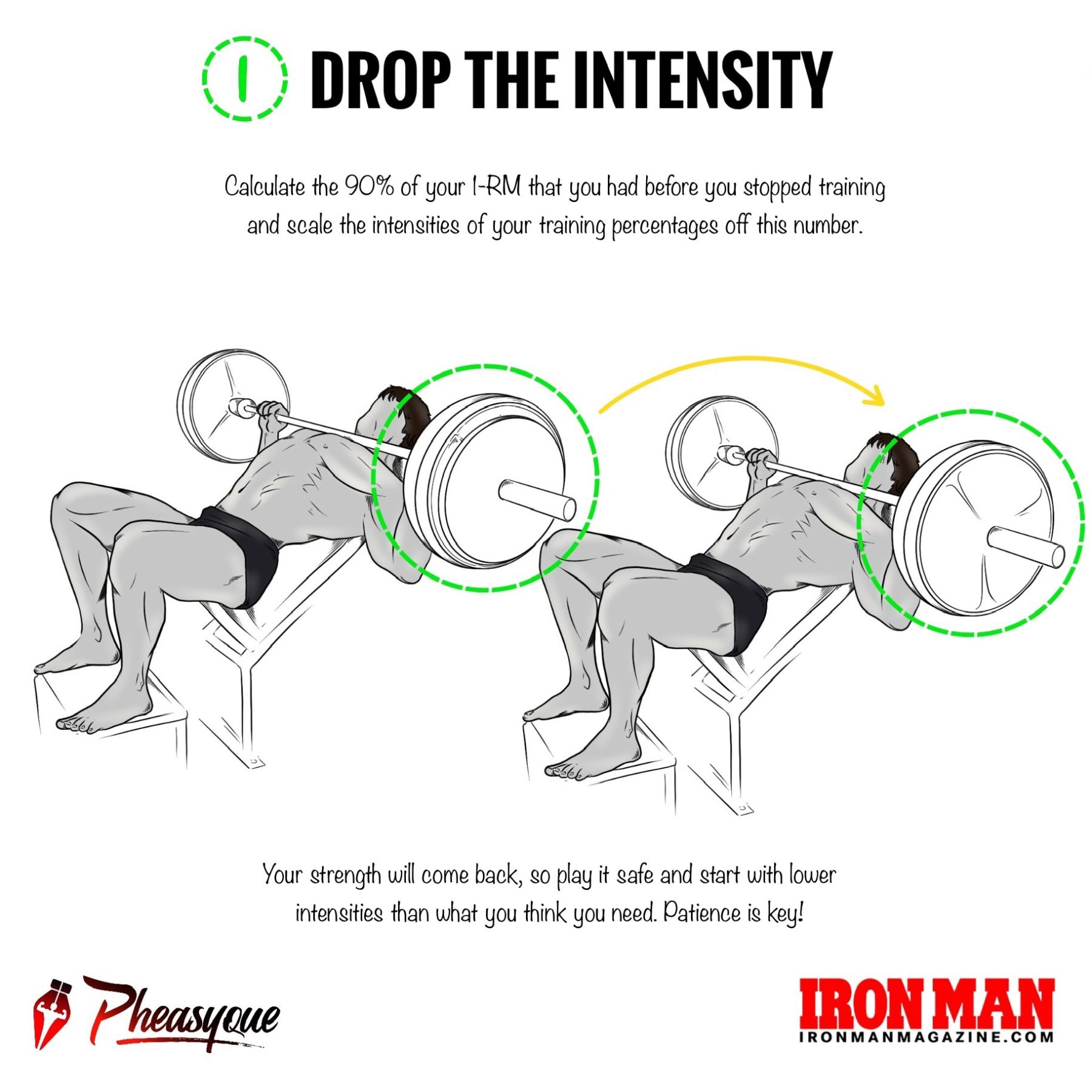 1 DROP THE INTENSITY

Calculate the 90% of your 1-RM that you had before you stopped training and scale the intensities of your training percentages off this number.

Your strength will come back, so play it safe and start with lower intensities than what you think you need. Patience is key!

Pheasyque

IRON MAN
IRONMANMAGAZINE.COM