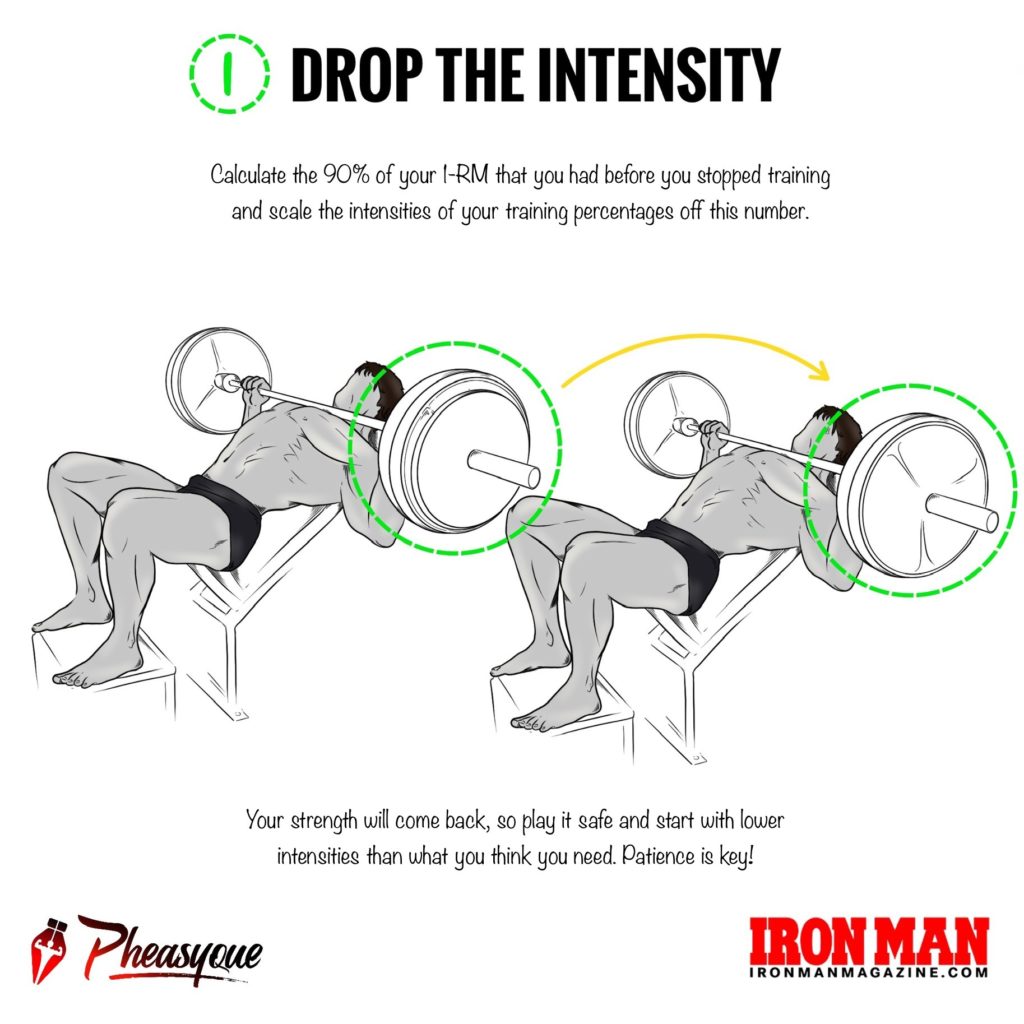 1 DROP THE INTENSITY

Calculate the 90% of your 1-RM that you had before you stopped training and scale the intensities of your training percentages off this number.

Your strength will come back, so play it safe and start with lower intensities than what you think you need. Patience is key!

Pheasyque

IRON MAN
IRONMANMAGAZINE.COM