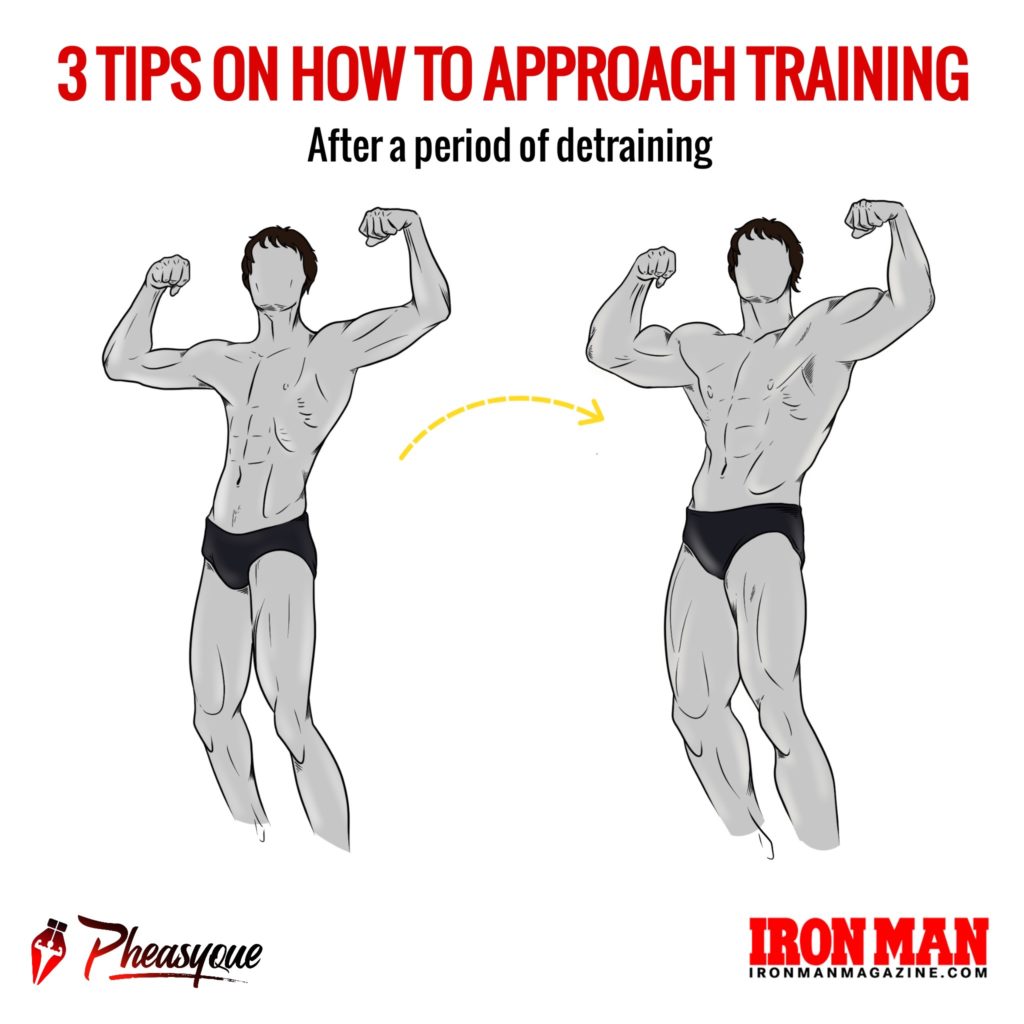 3 TIPS ON HOW TO APPROACH TRAINING

After a period of detraining

Pheasyque

IRON MAN
IRONMANMAGAZINE.COM